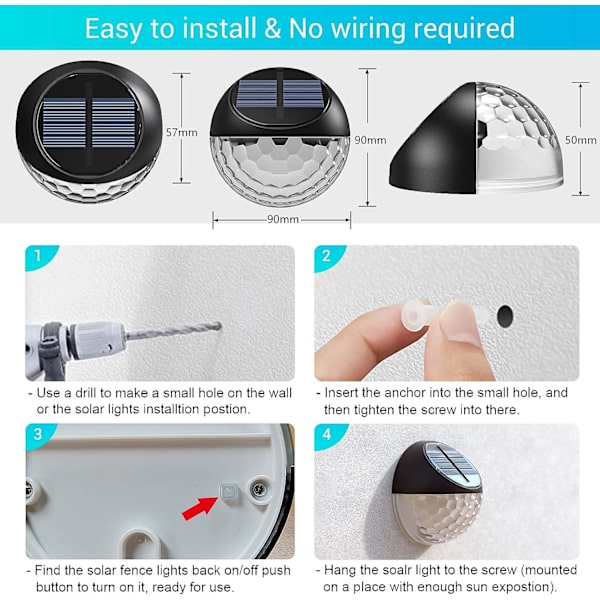 Easy to install & No wiring required

57mm

90mm

50mm

90mm

1

- Use a drill to make a small hole on the wall or the solar lights installtion postion.

2

- Insert the anchor into the small hole, and then tighten the screw into there.

3

- Find the solar fence lights back on/off push button to turn on it, ready for use.

4

- Hang the soalr light to the screw (mounted on a place with enough sun expostion).