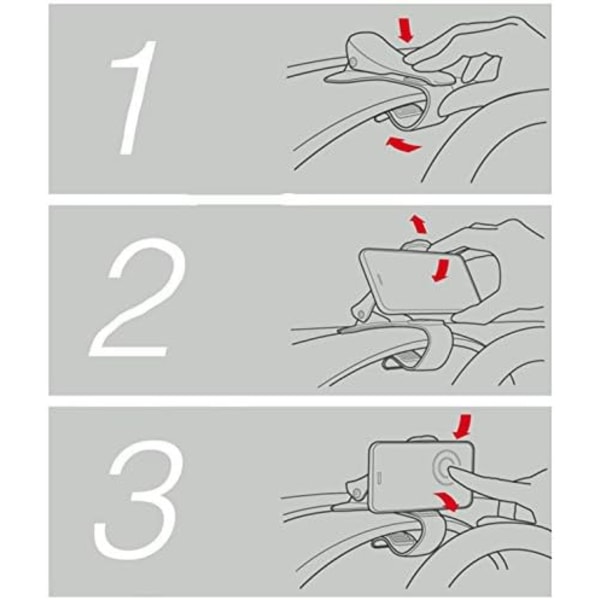 1

2

3