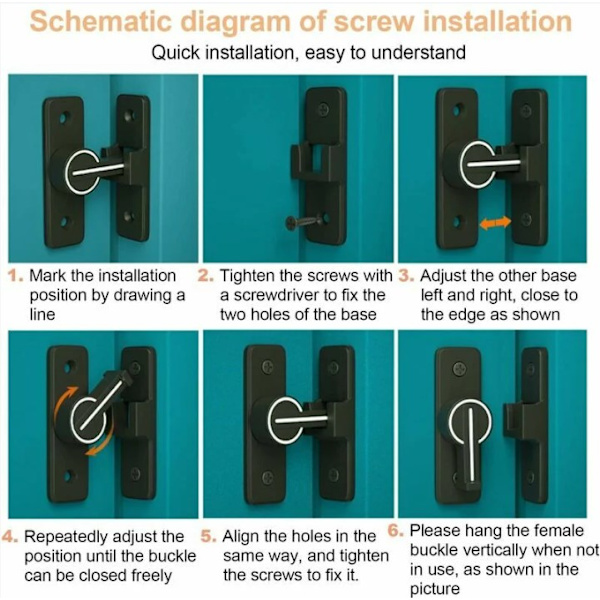 Schematic diagram of screw installation

Quick installation, easy to understand

1. Mark the installation position by drawing a line

2. Tighten the screws with a screwdriver to fix the two holes of the base

3. Adjust the other base left and right, close to the edge as shown

4. Repeatedly adjust the position until the buckle can be closed freely

5. Align the holes in the same way, and tighten the screws to fix it.

6. Please hang the female buckle vertically when not in use, as shown in the picture