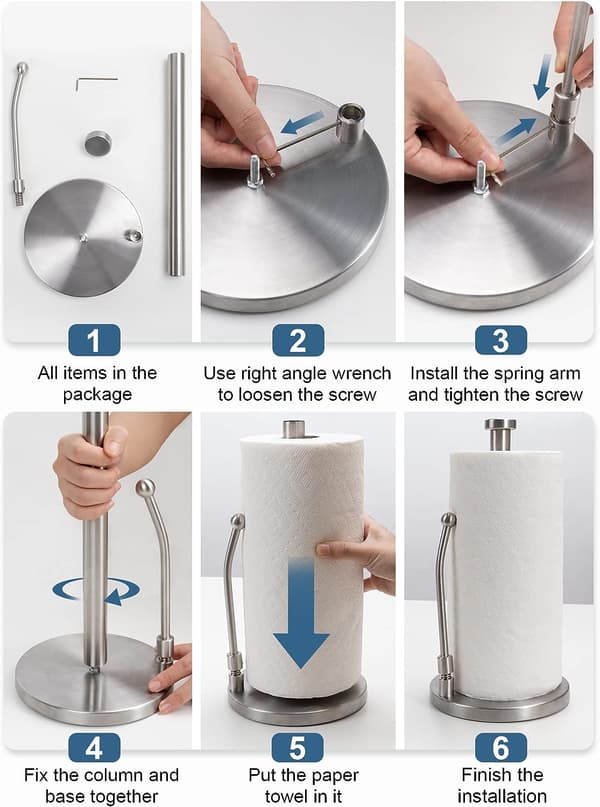 1
All items in the package

2
Use right angle wrench to loosen the screw

3
Install the spring arm and tighten the screw

4
Fix the column and base together

5
Put the paper towel in it

6
Finish the installation