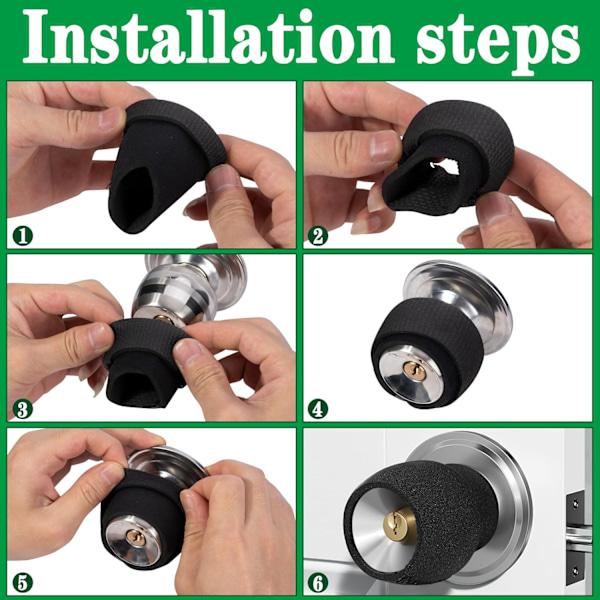 Installation steps

1

2

3

4

5

6