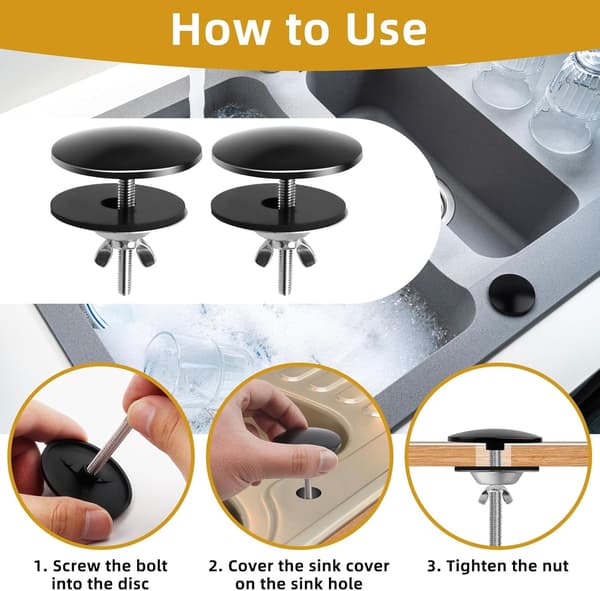 How to Use

1. Screw the bolt into the disc

2. Cover the sink cover on the sink hole

3. Tighten the nut