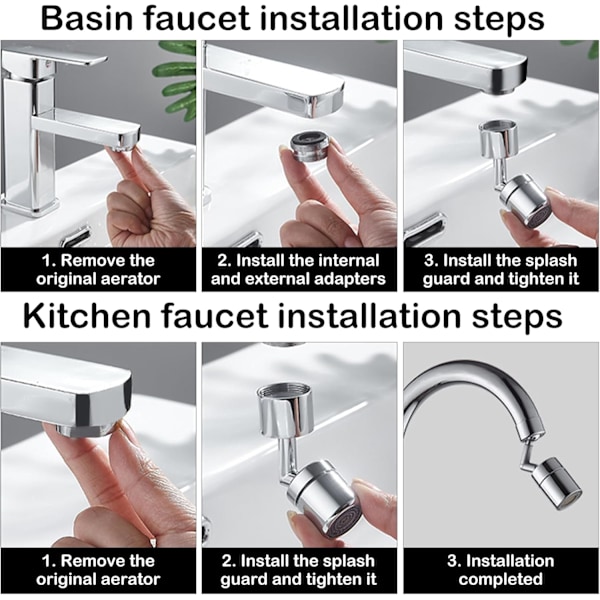 Basin faucet installation steps

1. Remove the original aerator

2. Install the internal and external adapters

3. Install the splash guard and tighten it

Kitchen faucet installation steps

1. Remove the original aerator

2. Install the splash guard and tighten it

3. Installation completed