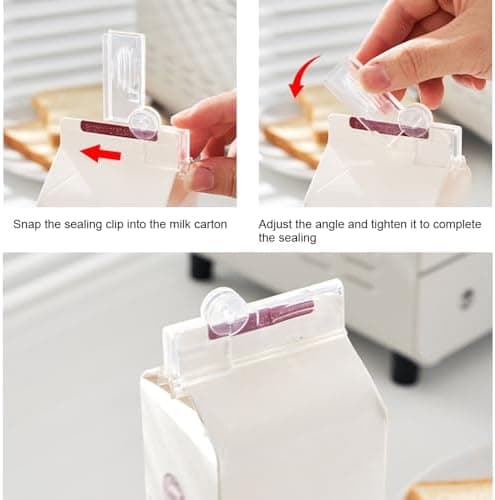 Snap the sealing clip into the milk carton

Adjust the angle and tighten it to complete the sealing