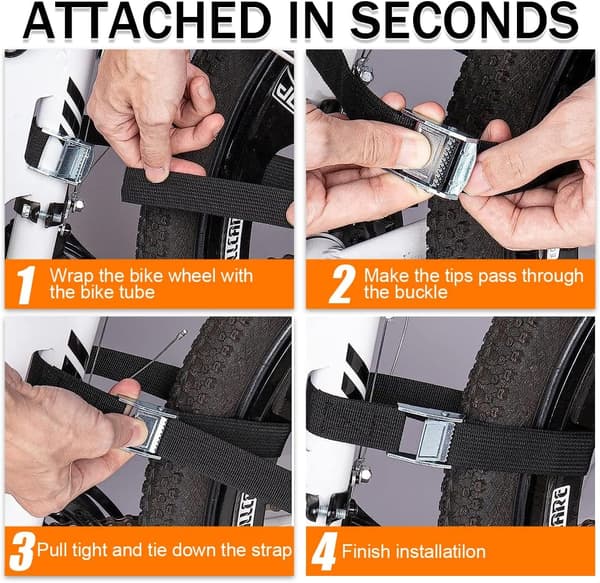 ATTACHED IN SECONDS

1 Wrap the bike wheel with the bike tube

2 Make the tips pass through the buckle

3 Pull tight and tie down the strap

4 Finish installatilon