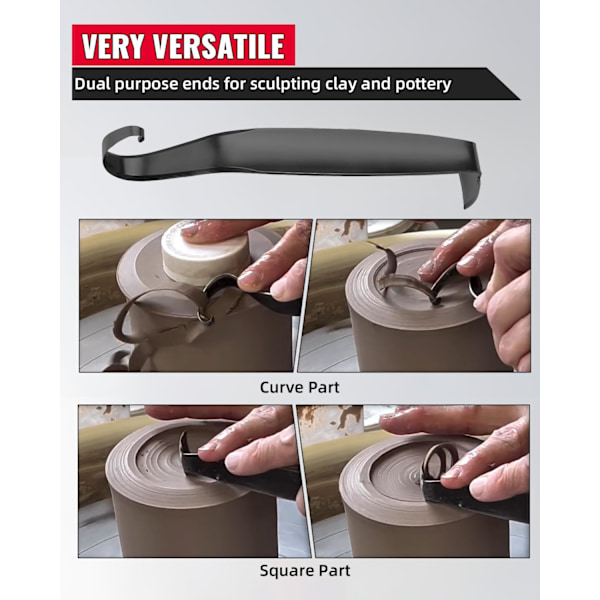 VERY VERSATILE

Dual purpose ends for sculpting clay and pottery

Curve Part

Square Part