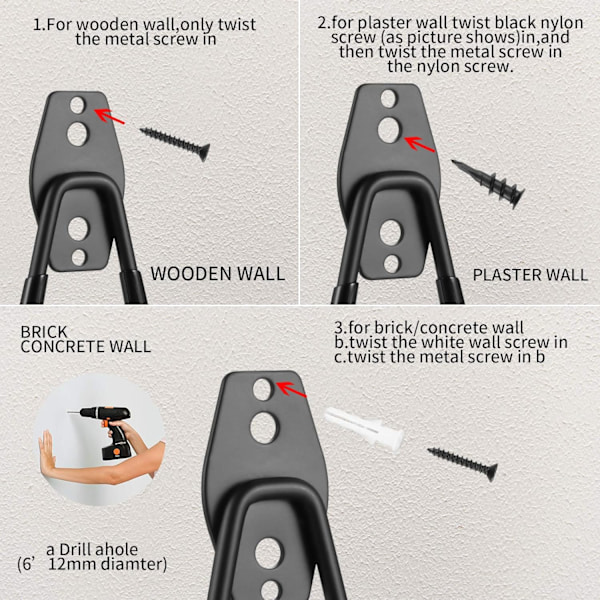 1.For wooden wall,only twist the metal screw in

WOODEN WALL

2.for plaster wall twist black nylon screw (as picture shows)in,and then twist the metal screw in the nylon screw.

PLASTER WALL

BRICK
CONCRETE WALL

a Drill ahole
(6' 12mm diamter)

3.for brick/concrete wall
b.twist the white wall screw in
c.twist the metal screw in b