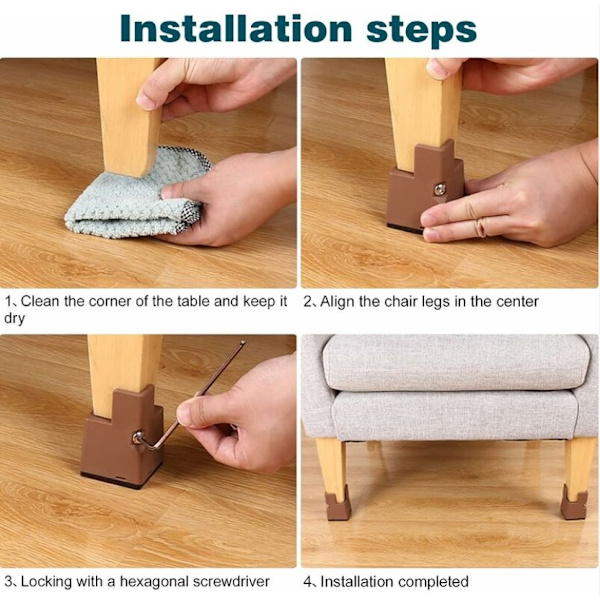 Installation steps

1、Clean the corner of the table and keep it dry

2、Align the chair legs in the center

3、Locking with a hexagonal screwdriver

4、Installation completed