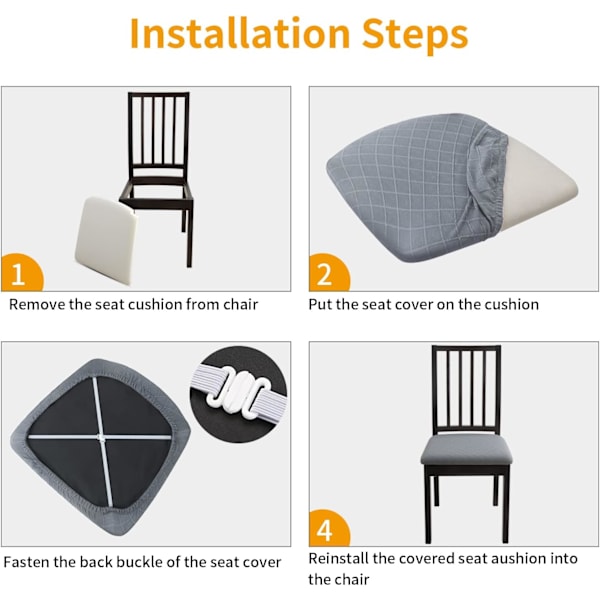 Installation Steps

1

Remove the seat cushion from chair

2

Put the seat cover on the cushion

Fasten the back buckle of the seat cover

4

Reinstall the covered seat aushion into the chair