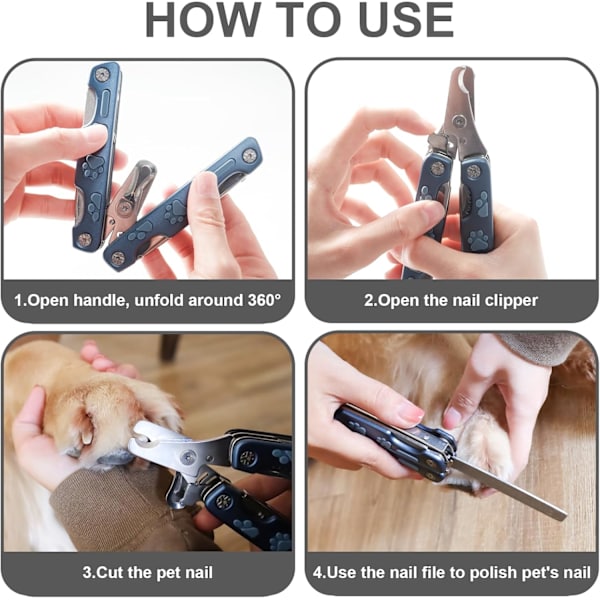 HOW TO USE

1.Open handle, unfold around 360°

2.Open the nail clipper

3.Cut the pet nail

4.Use the nail file to polish pet's nail