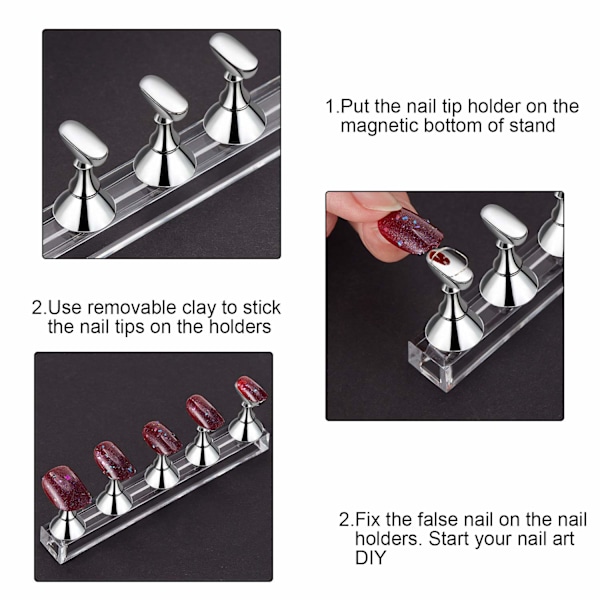 1.Put the nail tip holder on the magnetic bottom of stand

2.Use removable clay to stick the nail tips on the holders

2.Fix the false nail on the nail holders. Start your nail art DIY