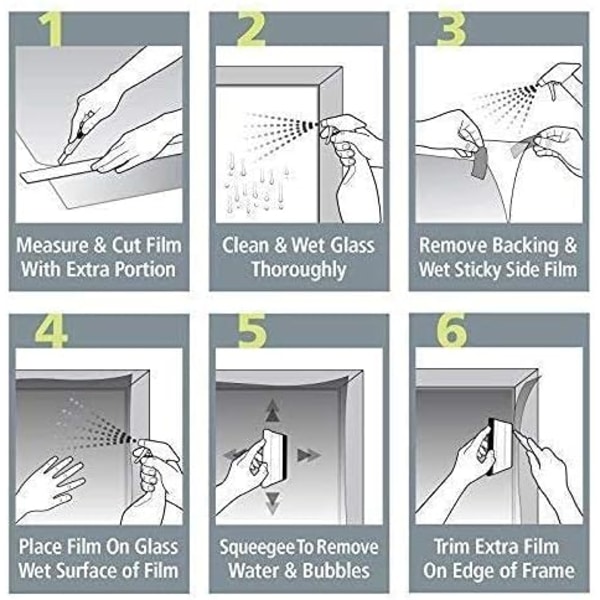 1

Measure & Cut Film With Extra Portion

2

Clean & Wet Glass Thoroughly

3

Remove Backing & Wet Sticky Side Film

4

Place Film On Glass Wet Surface of Film

5

Squeegee To Remove Water & Bubbles

6

Trim Extra Film On Edge of Frame