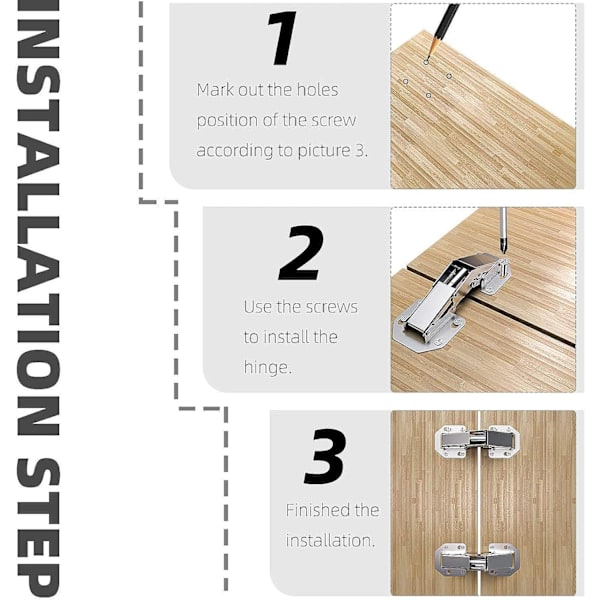 INSTALLATION STEP

1

Mark out the holes position of the screw according to picture 3.

2

Use the screws to install the hinge.

3

Finished the installation.