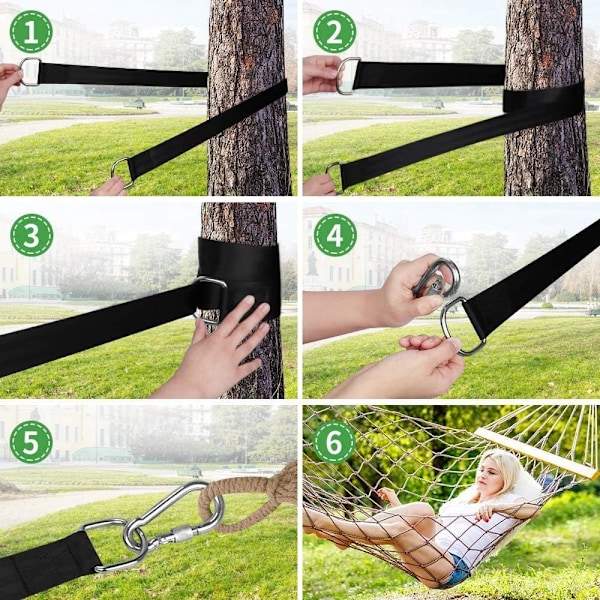 1

2

3

4

5

6