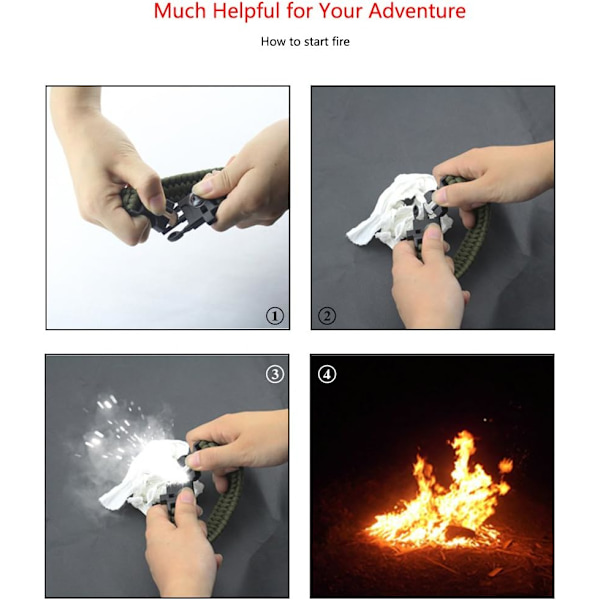 Much Helpful for Your Adventure

How to start fire

①

②

③

④