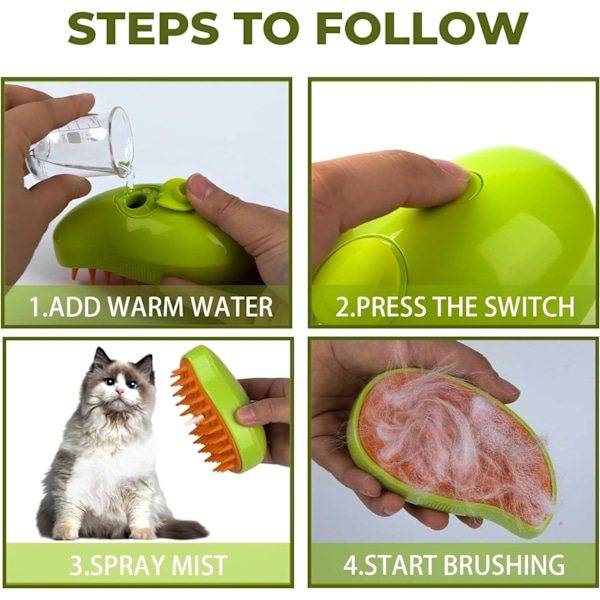 STEPS TO FOLLOW

1.ADD WARM WATER

2.PRESS THE SWITCH

3.SPRAY MIST

4.START BRUSHING