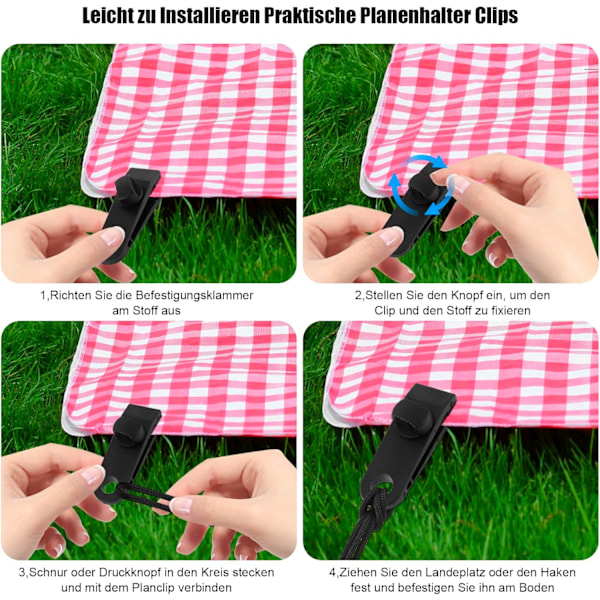 Leicht zu Installieren Praktische Planenhalter Clips

1,Richten Sie die Befestigungsklammer am Stoff aus

2,Stellen Sie den Knopf ein, um den Clip und den Stoff zu fixieren

3,Schnur oder Druckknopf in den Kreis stecken und mit dem Planclip verbinden

4,Ziehen Sie den Landeplatz oder den Haken fest und befestigen Sie ihn am Boden