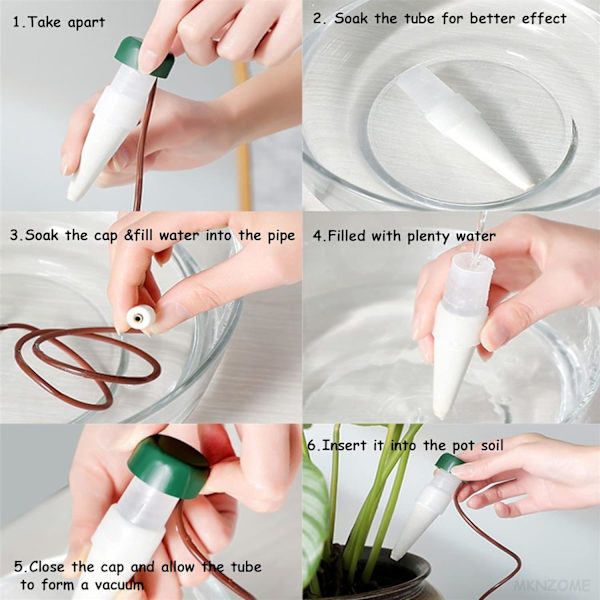 1.Take apart

2. Soak the tube for better effect

3.Soak the cap &fill water into the pipe

4.Filled with plenty water

5.Close the cap and allow the tube to form a vacuum

6.Insert it into the pot soil

MKNZOME