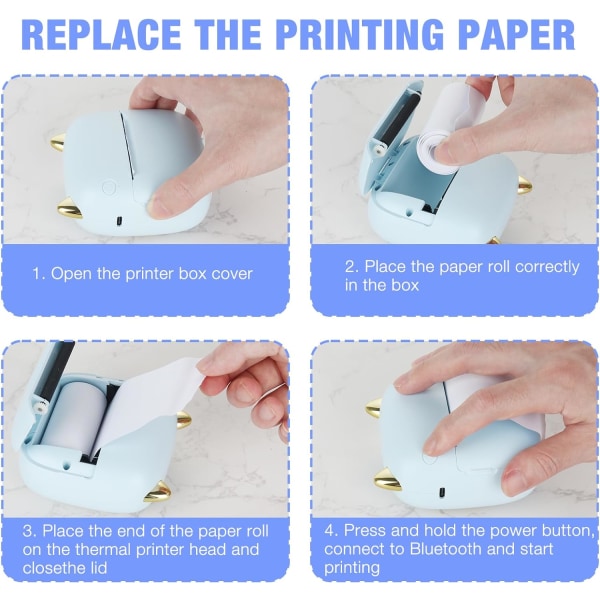 REPLACE THE PRINTING PAPER

1. Open the printer box cover

2. Place the paper roll correctly in the box

3. Place the end of the paper roll on the thermal printer head and closethe lid

4. Press and hold the power button, connect to Bluetooth and start printing