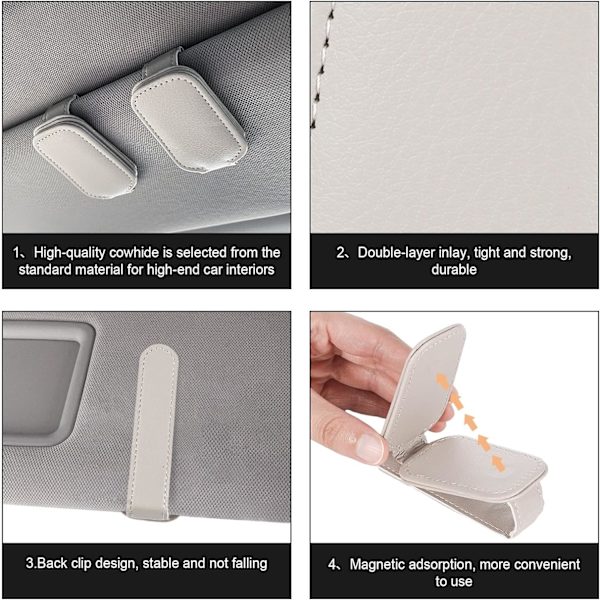 1、High-quality cowhide is selected from the standard material for high-end car interiors

2、Double-layer inlay, tight and strong, durable

3.Back clip design, stable and not falling

4、Magnetic adsorption, more convenient to use