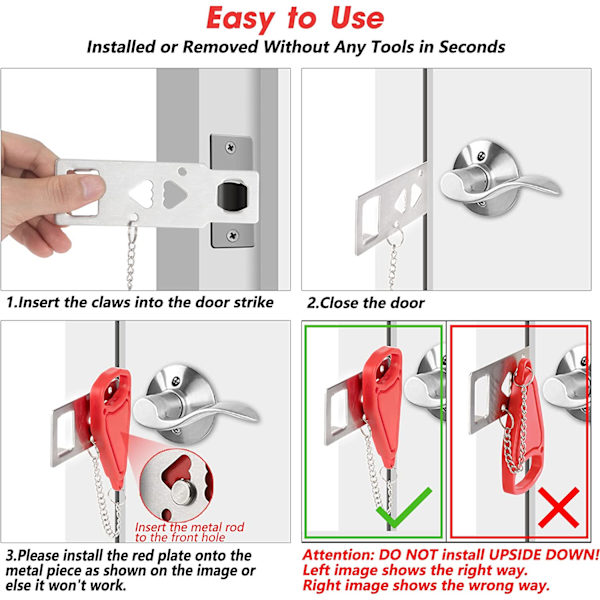 Easy to Use
Installed or Removed Without Any Tools in Seconds

1.Insert the claws into the door strike

2.Close the door

Insert the metal rod to the front hole

3.Please install the red plate onto the metal piece as shown on the image or else it won't work.

Attention: DO NOT install UPSIDE DOWN!
Left image shows the right way.
Right image shows the wrong way.