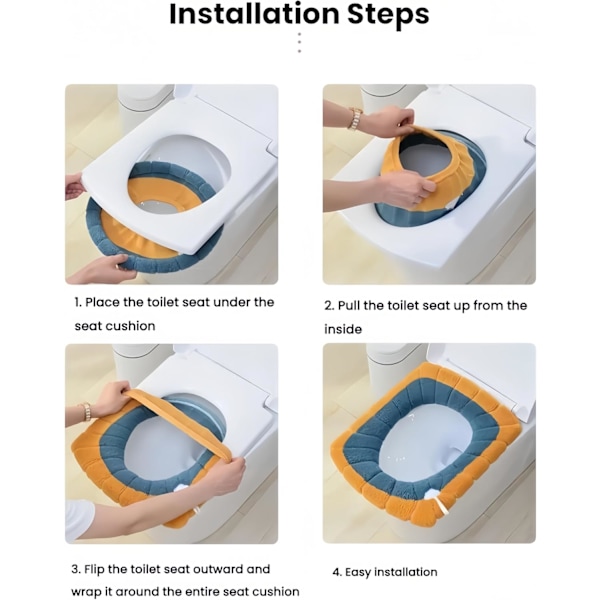 Installation Steps

1. Place the toilet seat under the seat cushion

2. Pull the toilet seat up from the inside

3. Flip the toilet seat outward and wrap it around the entire seat cushion

4. Easy installation