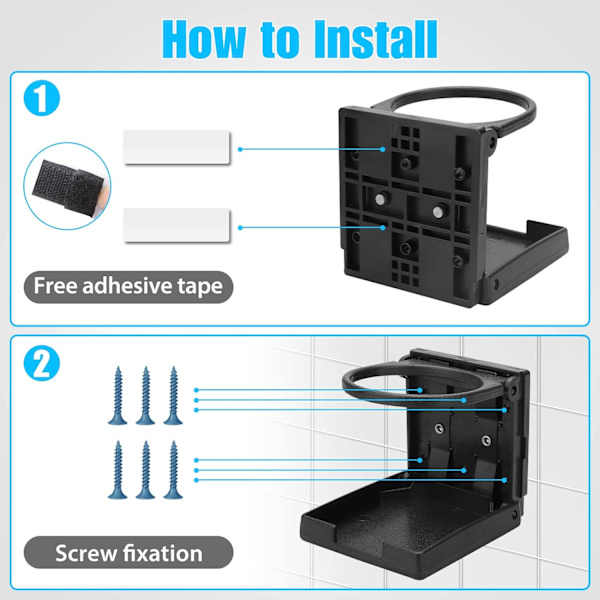 How to Install

1

Free adhesive tape

2

Screw fixation