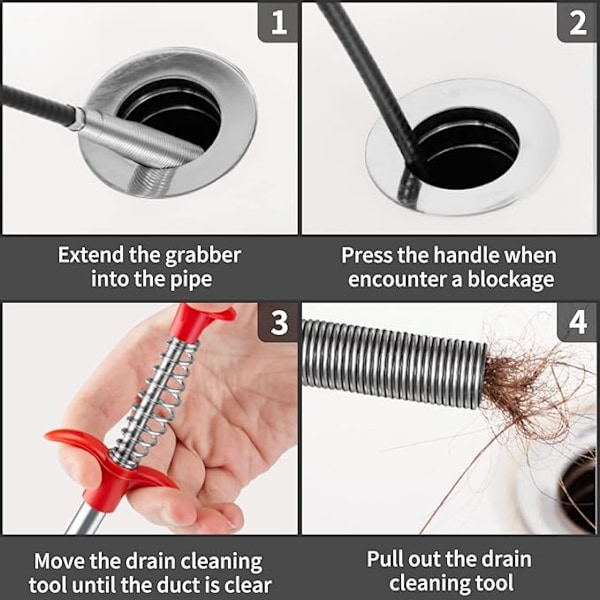 1

Extend the grabber into the pipe

2

Press the handle when encounter a blockage

3

Move the drain cleaning tool until the duct is clear

4

Pull out the drain cleaning tool