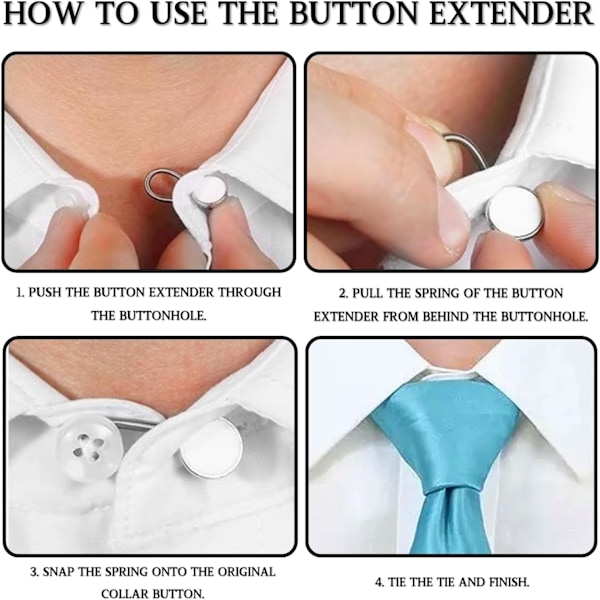 HOW TO USE THE BUTTON EXTENDER

1. PUSH THE BUTTON EXTENDER THROUGH THE BUTTONHOLE.

2. PULL THE SPRING OF THE BUTTON EXTENDER FROM BEHIND THE BUTTONHOLE.

3. SNAP THE SPRING ONTO THE ORIGINAL COLLAR BUTTON.

4. TIE THE TIE AND FINISH.