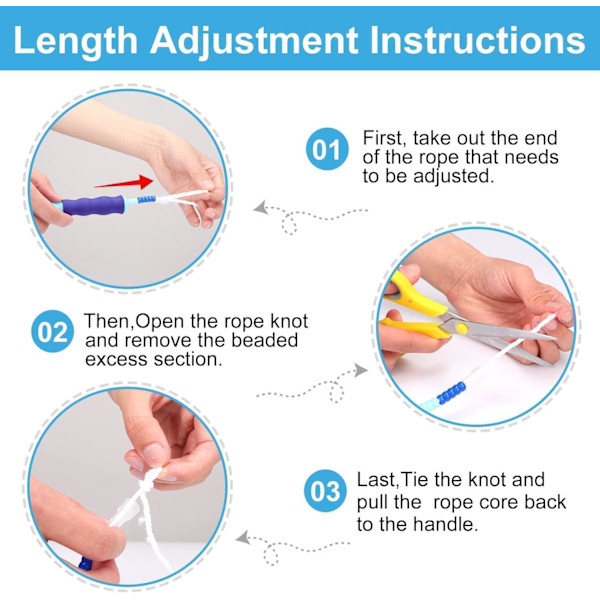 Length Adjustment Instructions

01 First, take out the end of the rope that needs to be adjusted.

02 Then,Open the rope knot and remove the beaded excess section.

03 Last,Tie the knot and pull the rope core back to the handle.