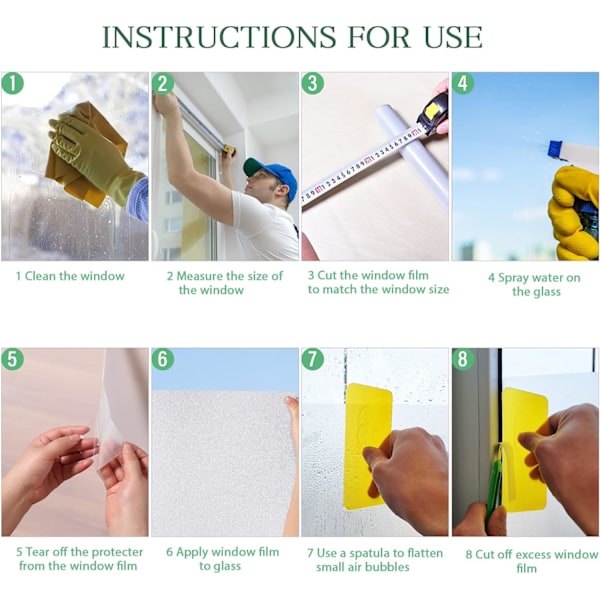 INSTRUCTIONS FOR USE

1

2

3

4

1 Clean the window

2 Measure the size of the window

3 Cut the window film to match the window size

4 Spray water on the glass

5

6

7

8

5 Tear off the protecter from the window film

6 Apply window film to glass

7 Use a spatula to flatten small air bubbles

8 Cut off excess window film