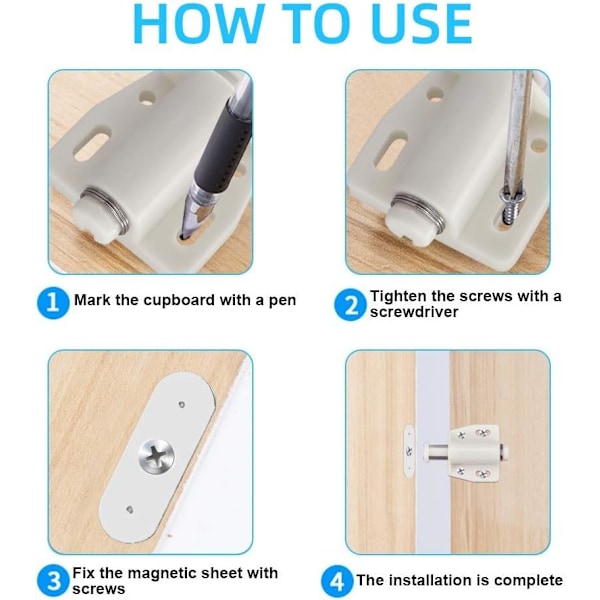 HOW TO USE

1 Mark the cupboard with a pen

2 Tighten the screws with a screwdriver

3 Fix the magnetic sheet with screws

4 The installation is complete