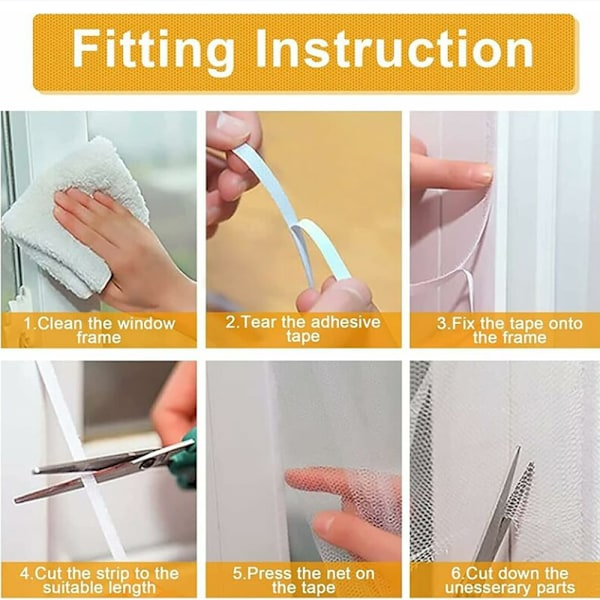 Fitting Instruction

1.Clean the window frame

2.Tear the adhesive tape

3.Fix the tape onto the frame

4.Cut the strip to the suitable length

5.Press the net on the tape

6.Cut down the unesserary parts