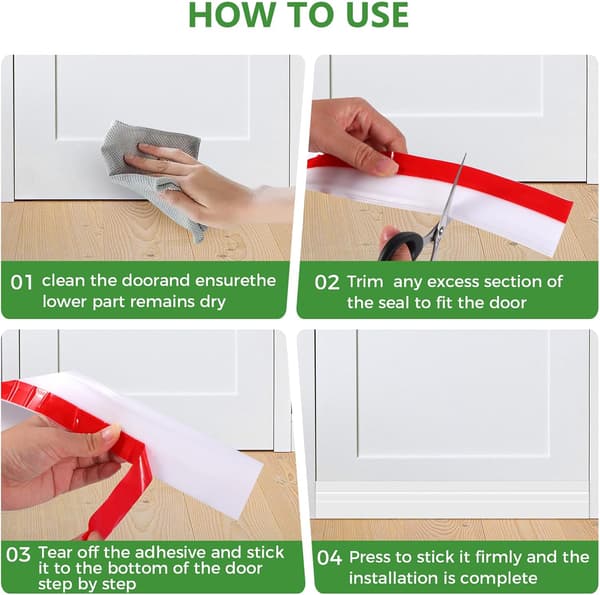 HOW TO USE

01 clean the doorand ensurethe lower part remains dry

02 Trim any excess section of the seal to fit the door

03 Tear off the adhesive and stick it to the bottom of the door step by step

04 Press to stick it firmly and the installation is complete