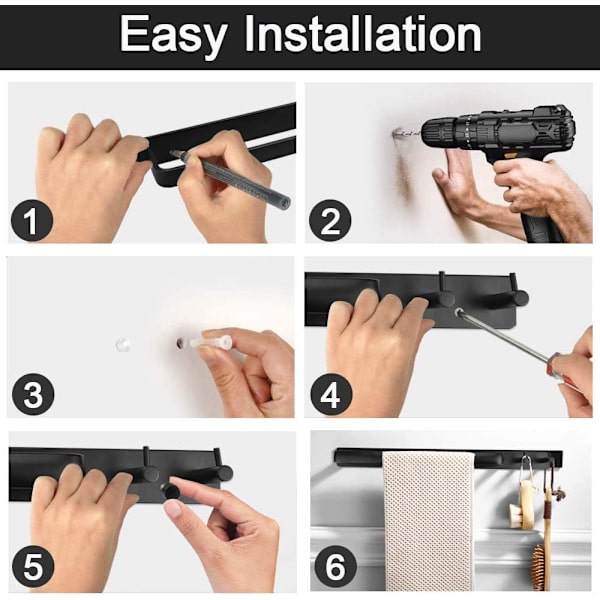 Easy Installation

1

2

3

4

5

6