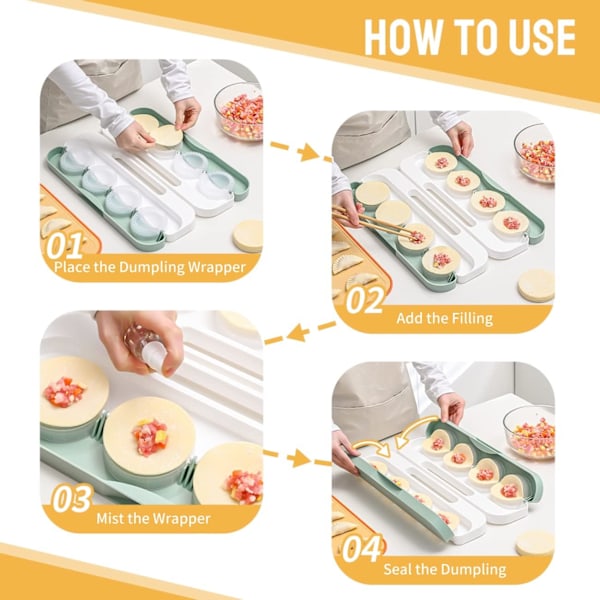 HOW TO USE

01
Place the Dumpling Wrapper

02
Add the Filling

03
Mist the Wrapper

04
Seal the Dumpling