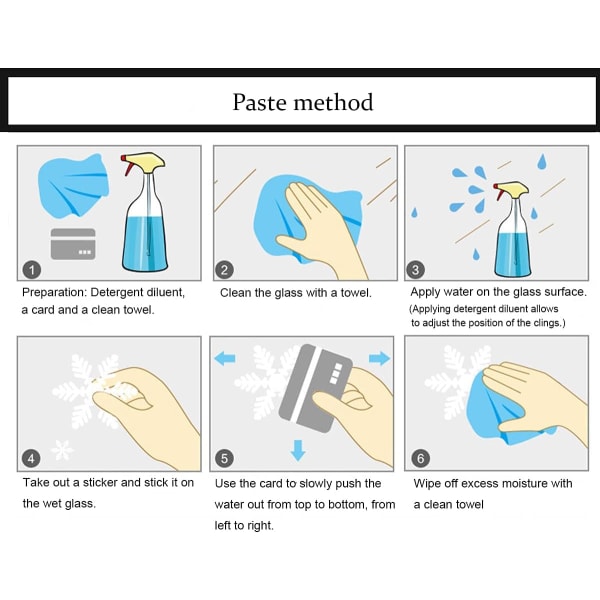 Paste method

1
Preparation: Detergent diluent, a card and a clean towel.

2
Clean the glass with a towel.

3
Apply water on the glass surface.
(Applying detergent diluent allows to adjust the position of the clings.)

4
Take out a sticker and stick it on the wet glass.

5
Use the card to slowly push the water out from top to bottom, from left to right.

6
Wipe off excess moisture with a clean towel