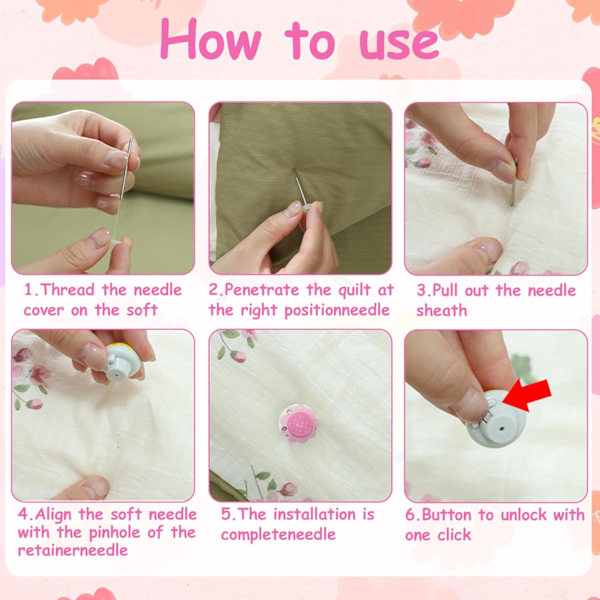 How to use

1.Thread the needle cover on the soft

2.Penetrate the quilt at the right positionneedle

3.Pull out the needle sheath

4.Align the soft needle with the pinhole of the retainerneedle

5.The installation is completeneedle

6.Button to unlock with one click