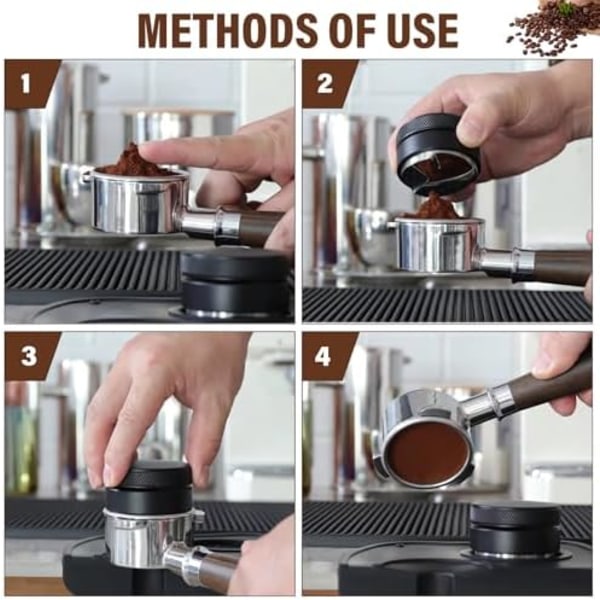 METHODS OF USE

1

2

3

4