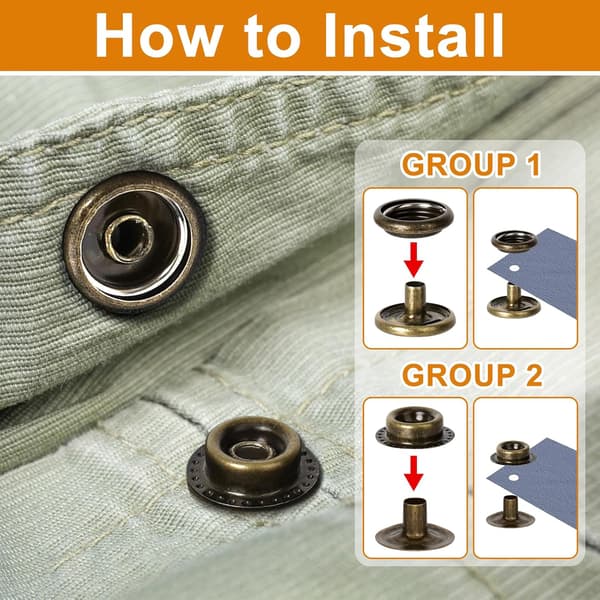 How to Install

GROUP 1

GROUP 2