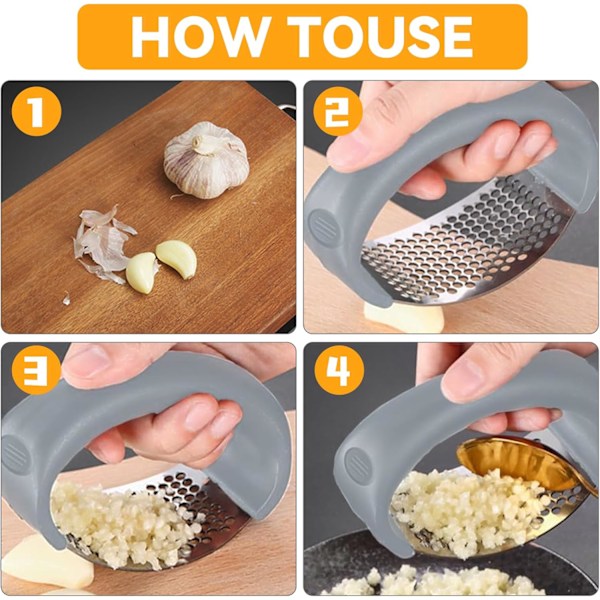 HOW TOUSE

1

2

3

4