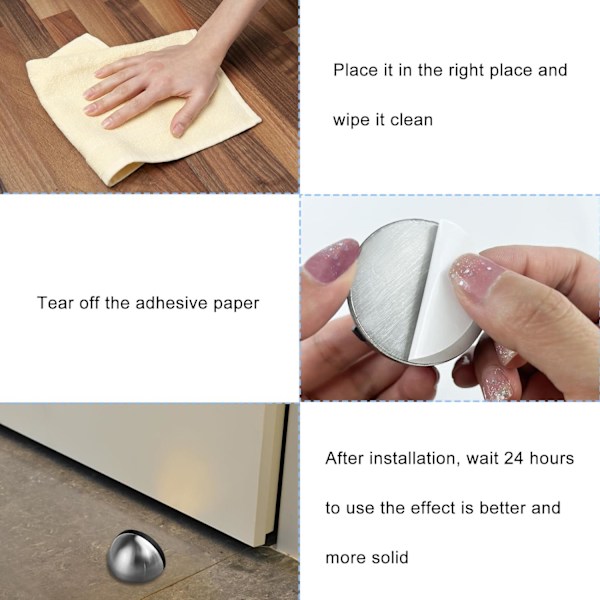 Place it in the right place and wipe it clean

Tear off the adhesive paper

After installation, wait 24 hours to use the effect is better and more solid