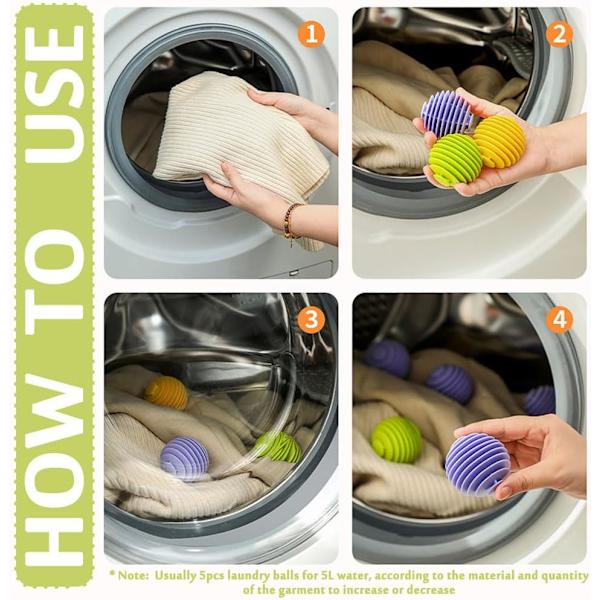 HOW TO USE

1

2

3

4

* Note: Usually 5pcs laundry balls for 5L water, according to the material and quantity of the garment to increase or decrease