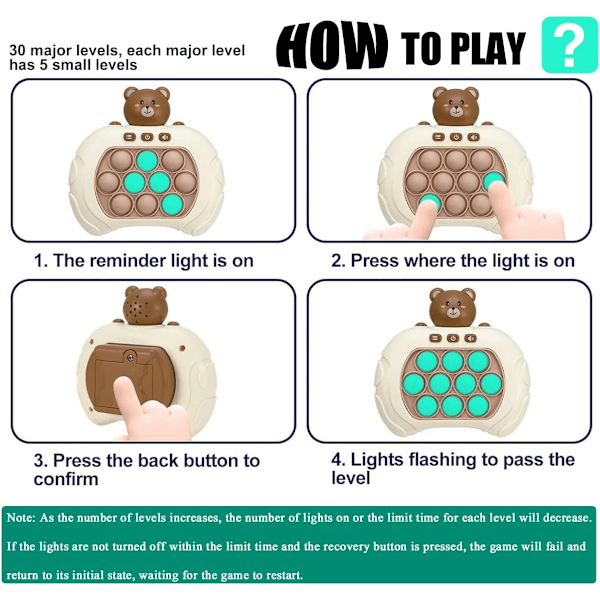 30 major levels, each major level has 5 small levels

HOW TO PLAY ?

1. The reminder light is on

2. Press where the light is on

3. Press the back button to confirm

4. Lights flashing to pass the level

Note: As the number of levels increases, the number of lights on or the limit time for each level will decrease. If the lights are not turned off within the limit time and the recovery button is pressed, the game will fail and return to its initial state, waiting for the game to restart.