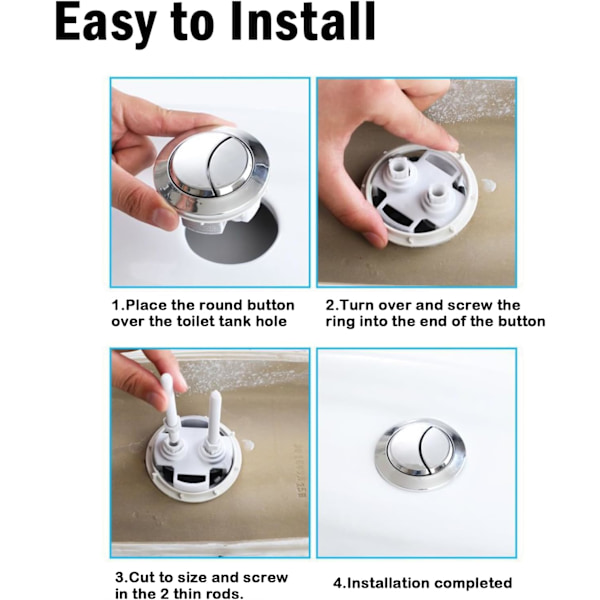 Easy to Install

1.Place the round button over the toilet tank hole

2.Turn over and screw the ring into the end of the button

3.Cut to size and screw in the 2 thin rods.

4.Installation completed