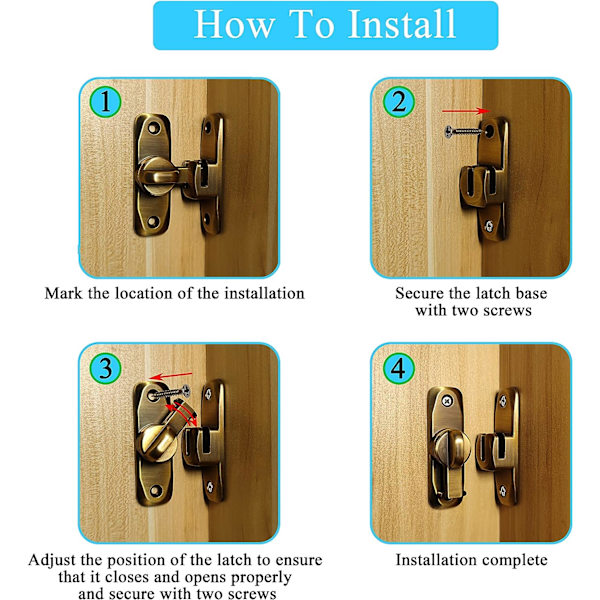 How To Install

1

Mark the location of the installation

2

Secure the latch base with two screws

3

Adjust the position of the latch to ensure that it closes and opens properly and secure with two screws

4

Installation complete