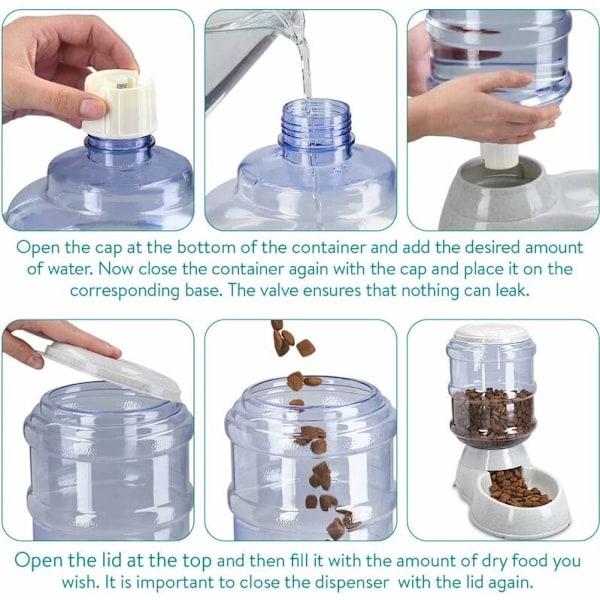 Open the cap at the bottom of the container and add the desired amount of water. Now close the container again with the cap and place it on the corresponding base. The valve ensures that nothing can leak.

Open the lid at the top and then fill it with the amount of dry food you wish. It is important to close the dispenser with the lid again.