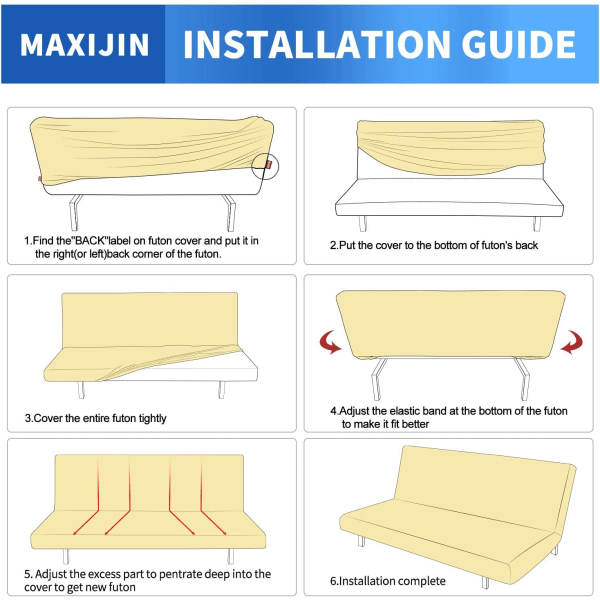 MAXIJIN INSTALLATION GUIDE

1.Find the"BACK"label on futon cover and put it in the right(or left)back corner of the futon.

2.Put the cover to the bottom of futon's back

3.Cover the entire futon tightly

4.Adjust the elastic band at the bottom of the futon to make it fit better

5. Adjust the excess part to pentrate deep into the cover to get new futon

6.Installation complete