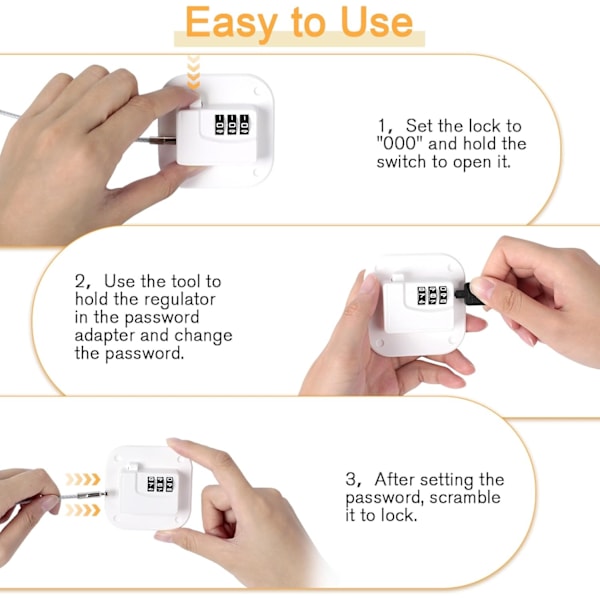 Easy to Use

1, Set the lock to "000" and hold the switch to open it.

2, Use the tool to hold the regulator in the password adapter and change the password.

3, After setting the password, scramble it to lock.