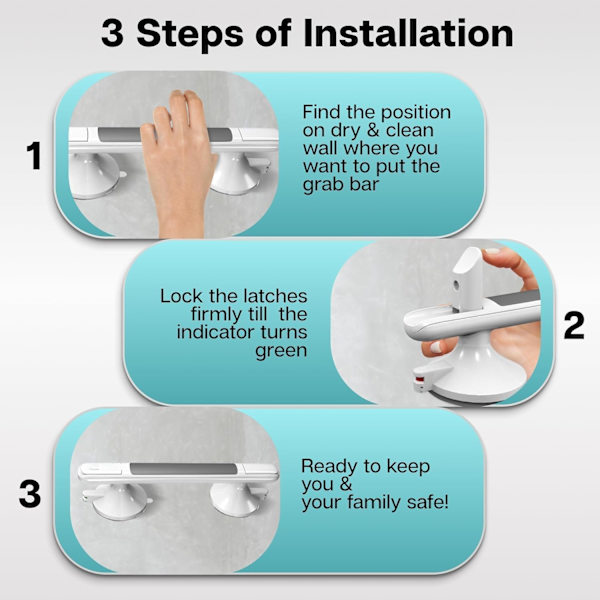 3 Steps of Installation

1

Find the position on dry & clean wall where you want to put the grab bar

Lock the latches firmly till the indicator turns green

2

3

Ready to keep you & your family safe!